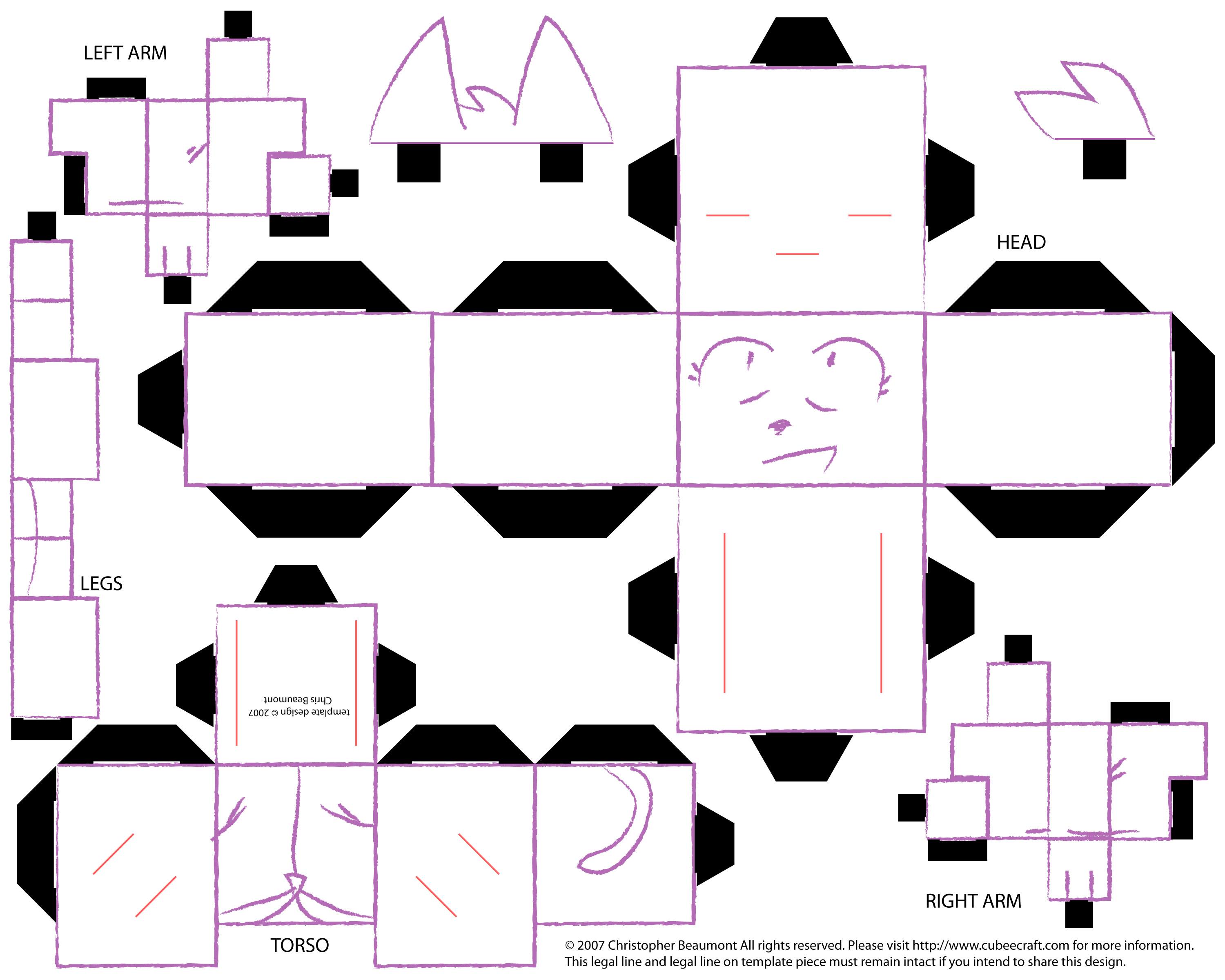 LEFT ARM

HEAD

LEGS

template design © 2007
Chris Beaumont

TORSO

RIGHT ARM

© 2007 Christopher Beaumont All rights reserved. Please visit http://www.cubeecraft.com for more information.
This legal line and legal line on template piece must remain intact if you intend to share this design.