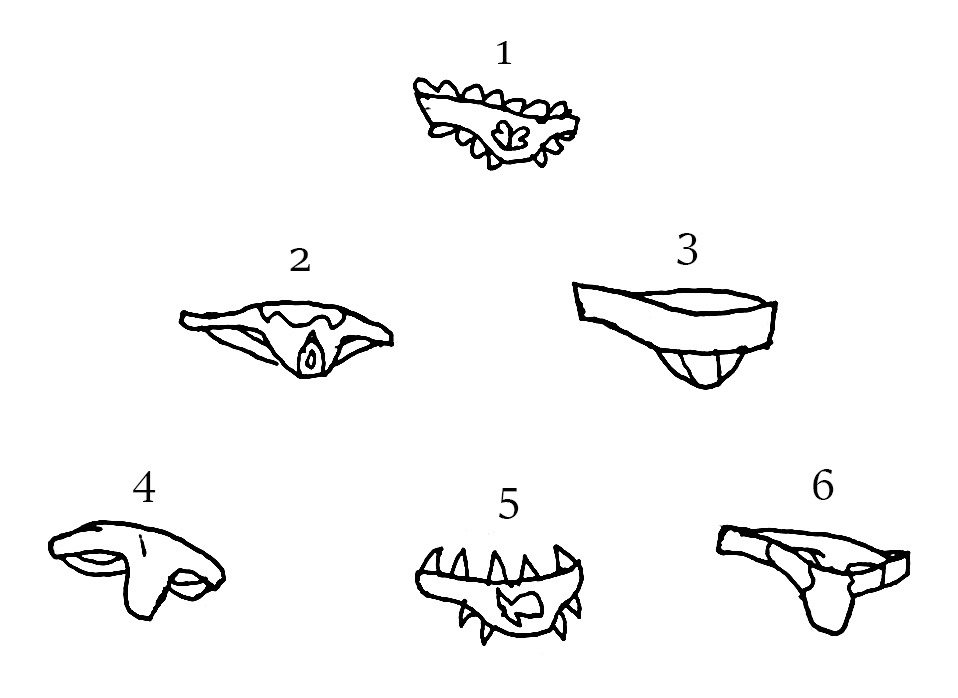 1

2

3

4

5

6